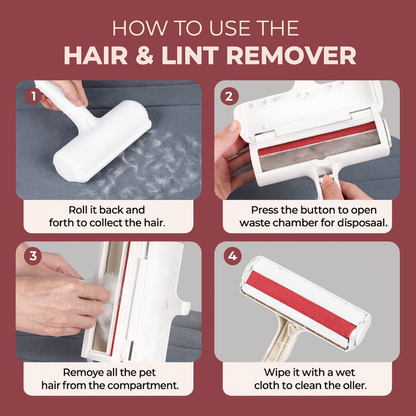 HOW TO USE THE
HAIR & LINT REMOVER

1
Roll it back and forth to collect the hair.

2
Press the button to open waste chamber for disposaal.

3
Remoye all the pet hair from the compartment.

4
Wipe it with a wet cloth to clean the oller.