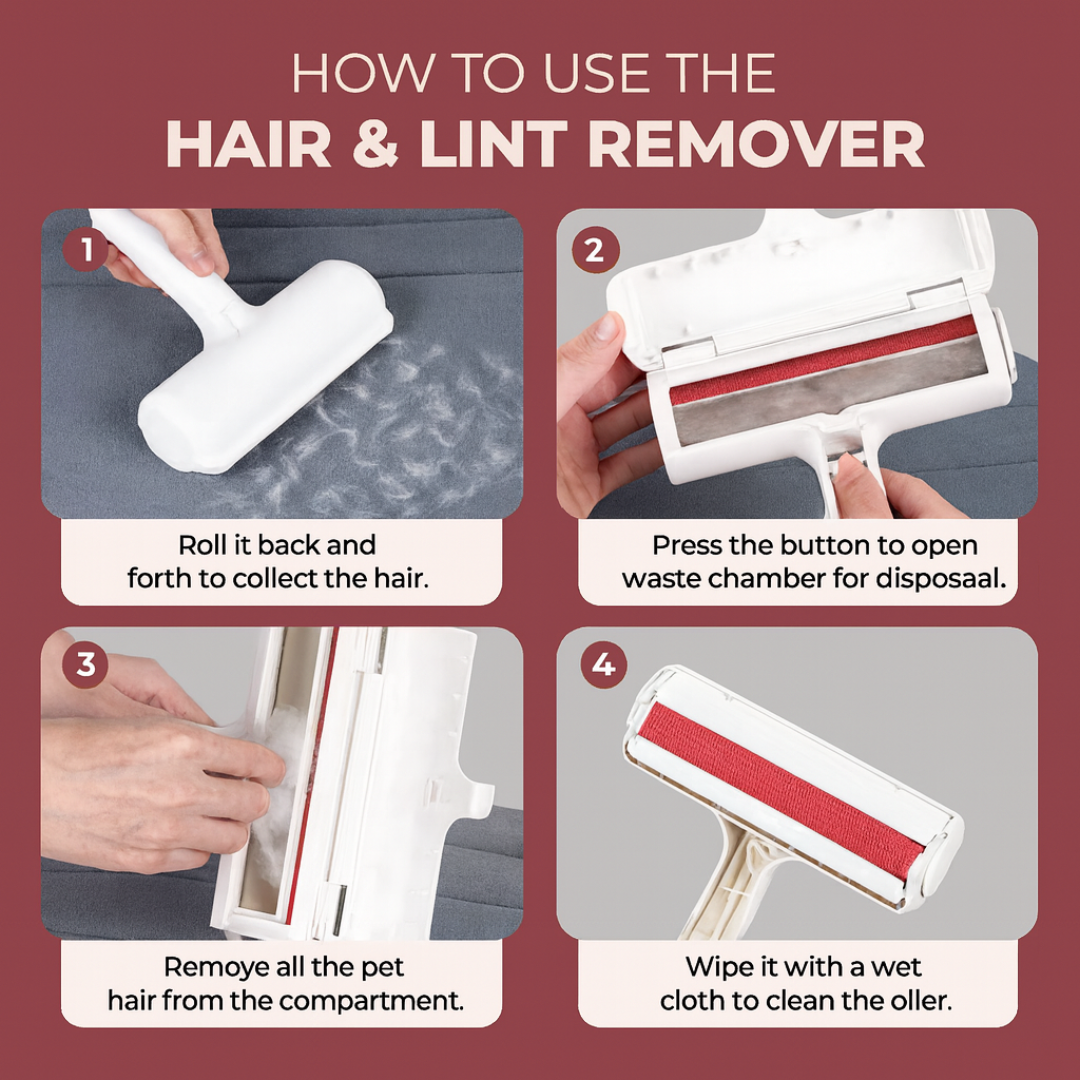 HOW TO USE THE
HAIR & LINT REMOVER

1

Roll it back and forth to collect the hair.

2

Press the button to open waste chamber for disposaal.

3

Remoye all the pet hair from the compartment.

4

Wipe it with a wet cloth to clean the oller.